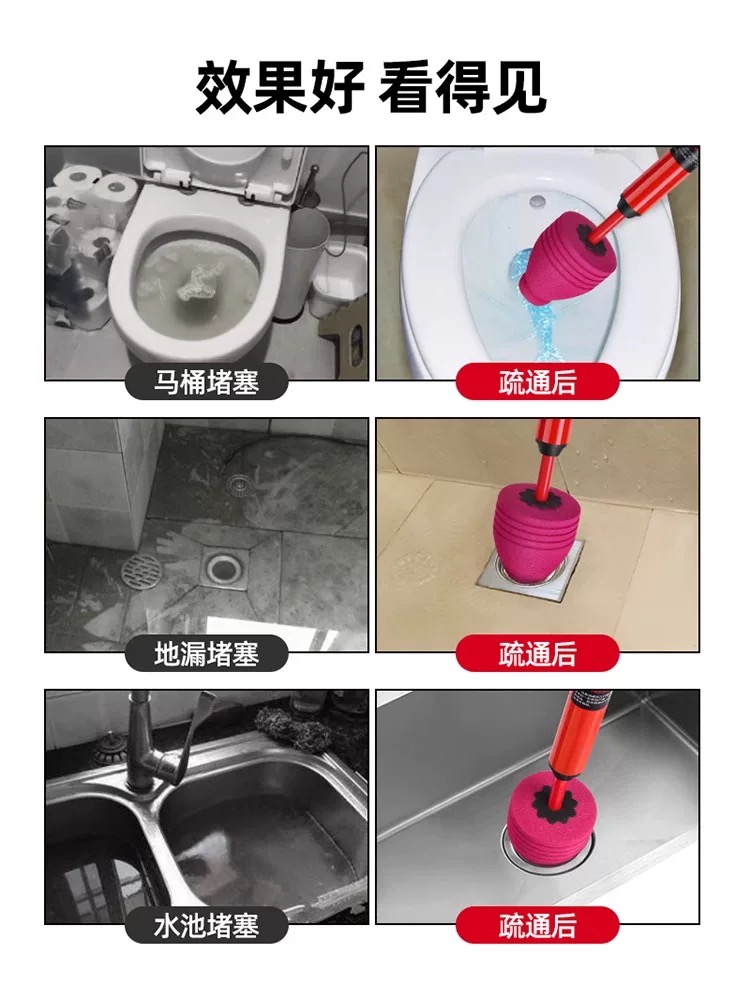 效果好 看得见

马桶堵塞

疏通后

地漏堵塞

疏通后

水池堵塞

疏通后